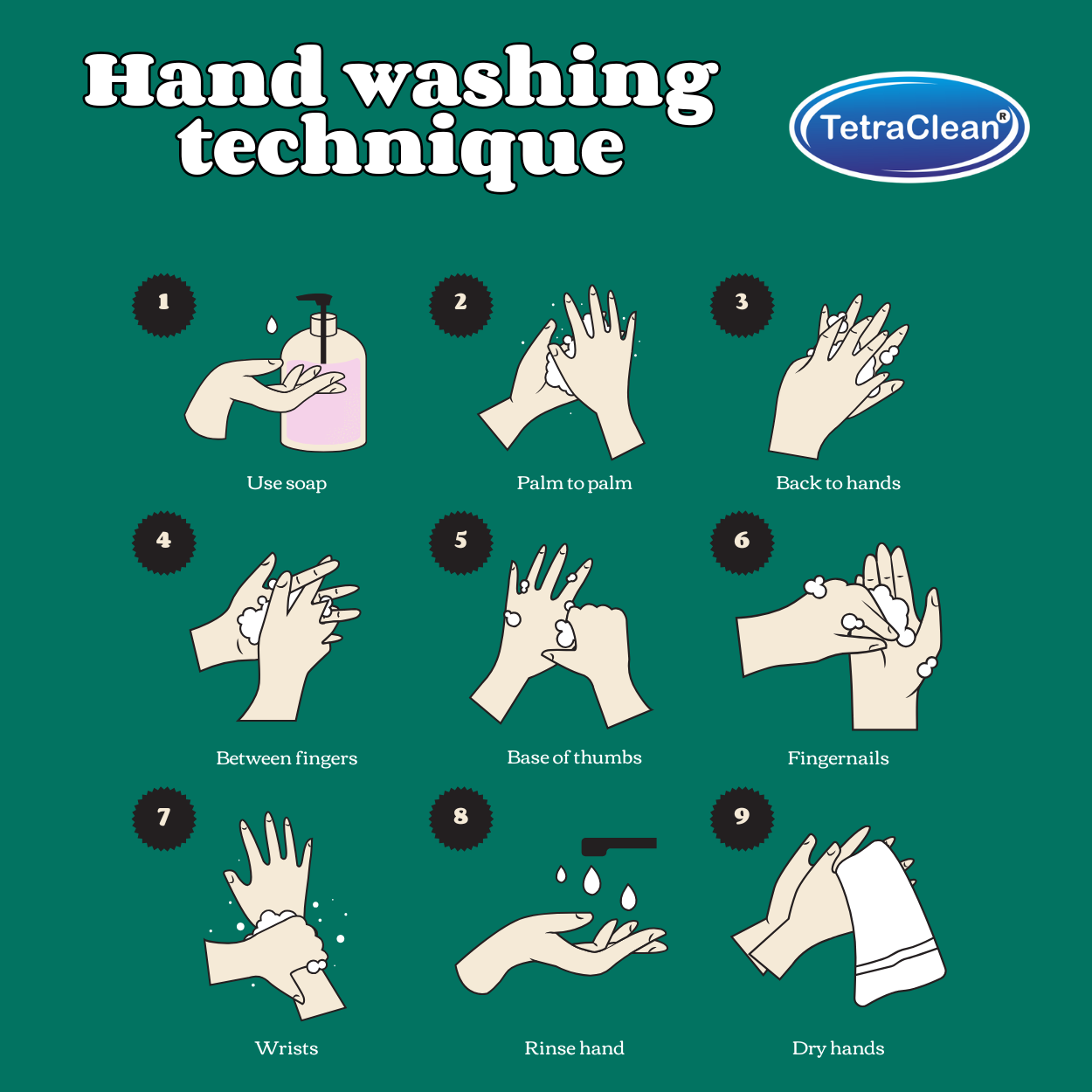 Hand washing technique

TetraClean®

1
Use soap

2
Palm to palm

3
Back to hands

4
Between fingers

5
Base of thumbs

6
Fingernails

7
Wrists

8
Rinse hand

9
Dry hands