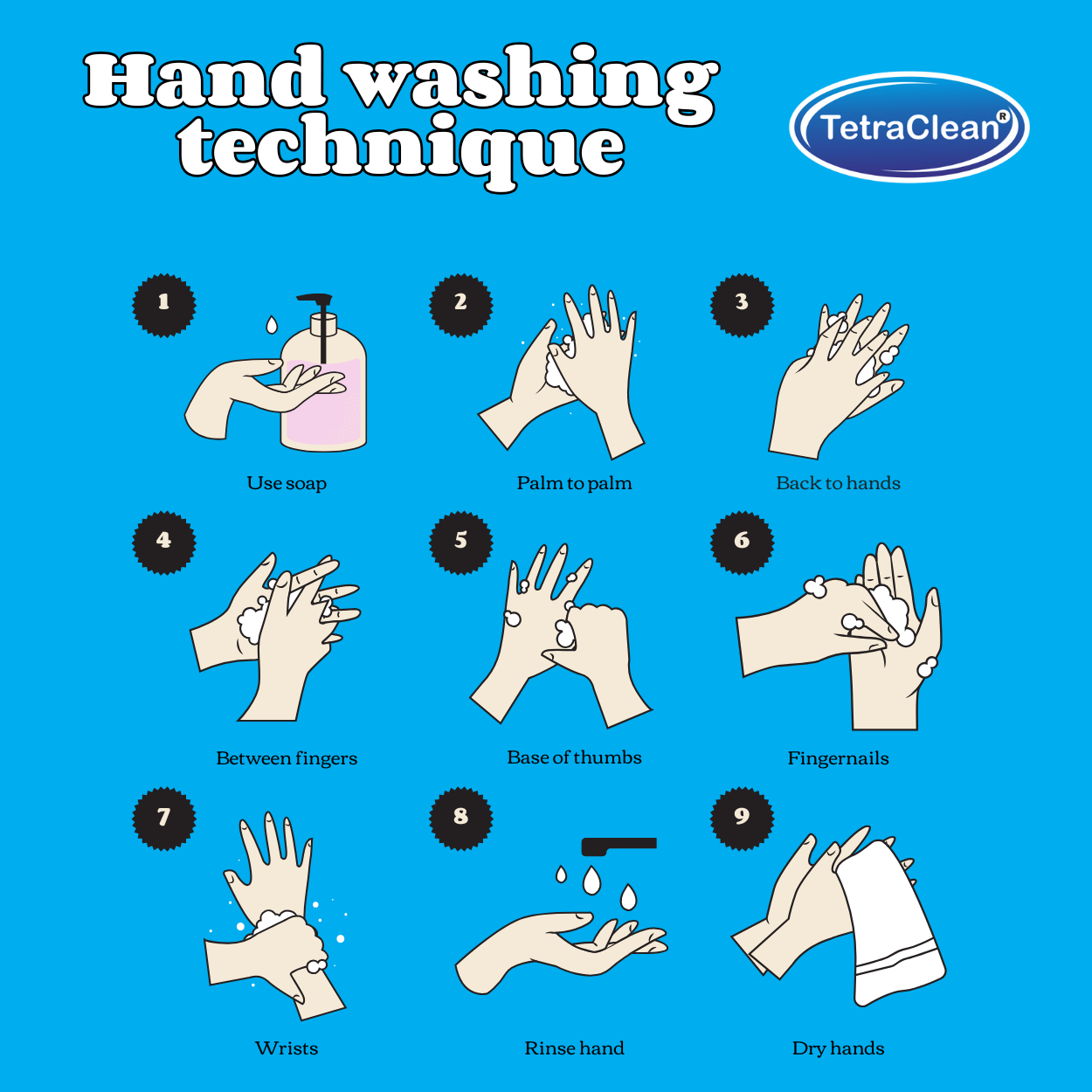 Hand washing technique

TetraClean®

1
Use soap

2
Palm to palm

3
Back to hands

4
Between fingers

5
Base of thumbs

6
Fingernails

7
Wrists

8
Rinse hand

9
Dry hands