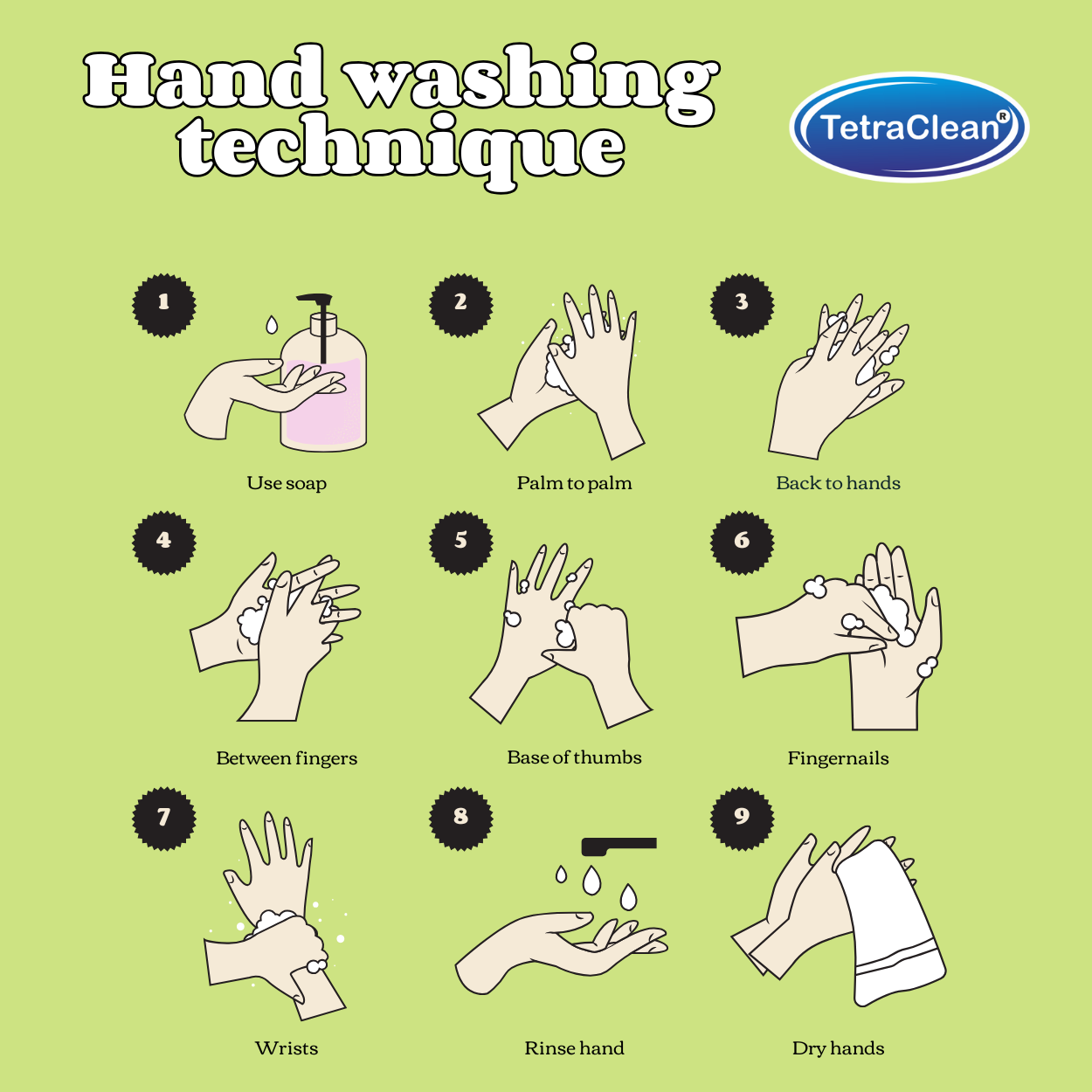 Hand washing technique

TetraClean®

1
Use soap

2
Palm to palm

3
Back to hands

4
Between fingers

5
Base of thumbs

6
Fingernails

7
Wrists

8
Rinse hand

9
Dry hands