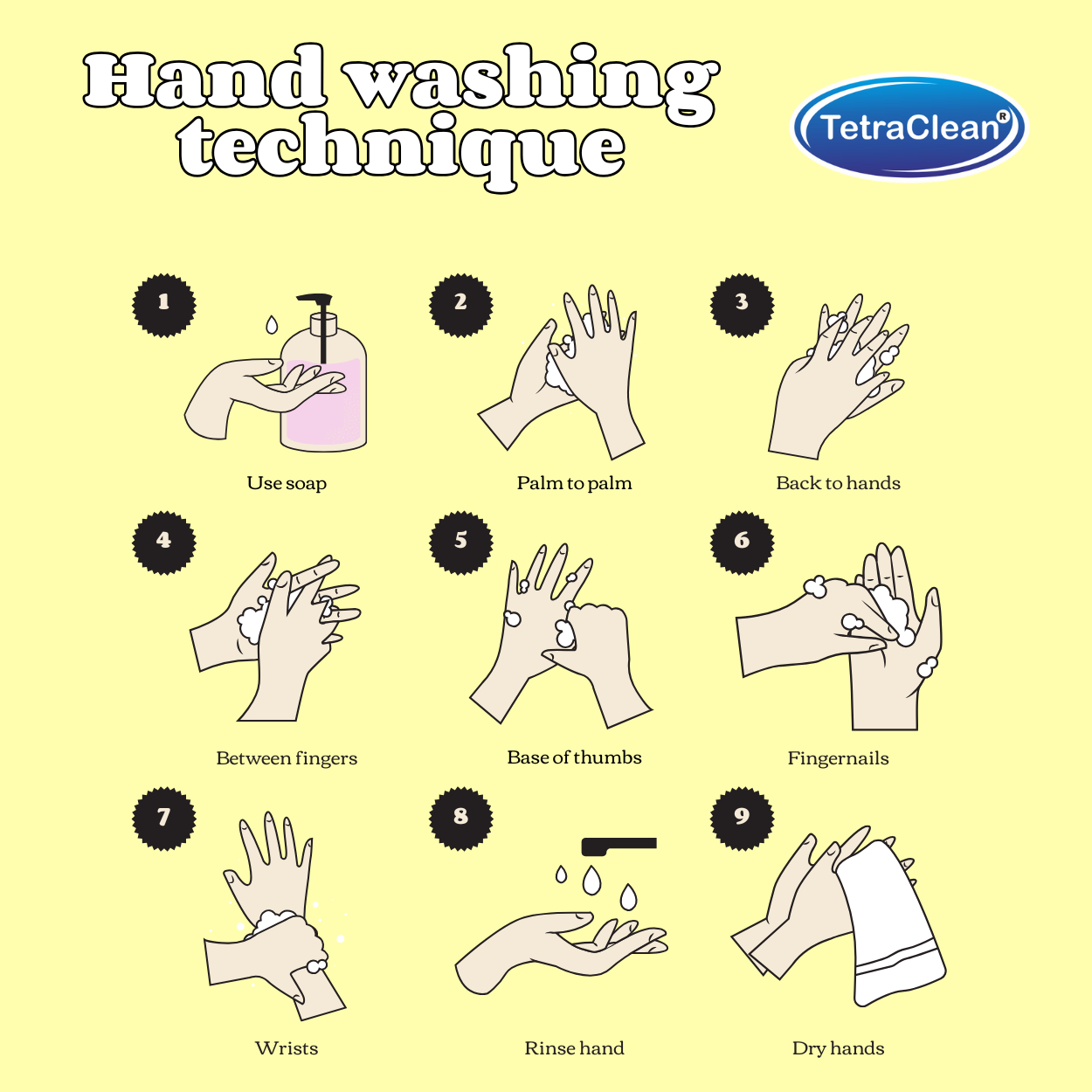 Hand washing technique

TetraClean®

1
Use soap

2
Palm to palm

3
Back to hands

4
Between fingers

5
Base of thumbs

6
Fingernails

7
Wrists

8
Rinse hand

9
Dry hands